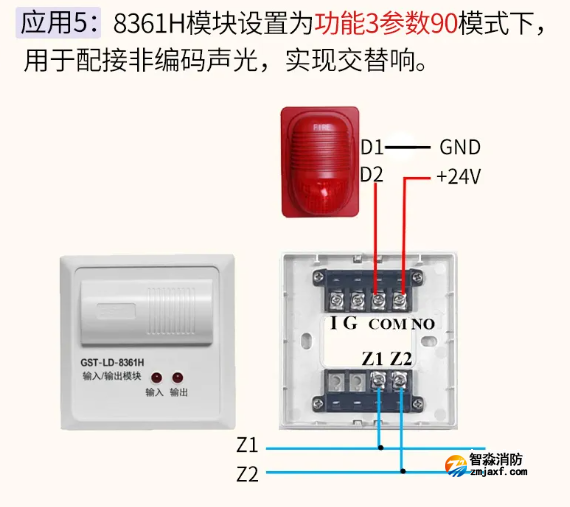 应用5：8361H模块设置为功能3参数90模式下，用于配接非编码声光，实现交替响。

FIRE

D1 GND
D2 +24V

GST-LD-8361H
输入/输出模块
输入 输出

I G COM NO
Z1 Z2

Z1
Z2

智淼消防
zmjaxf.com