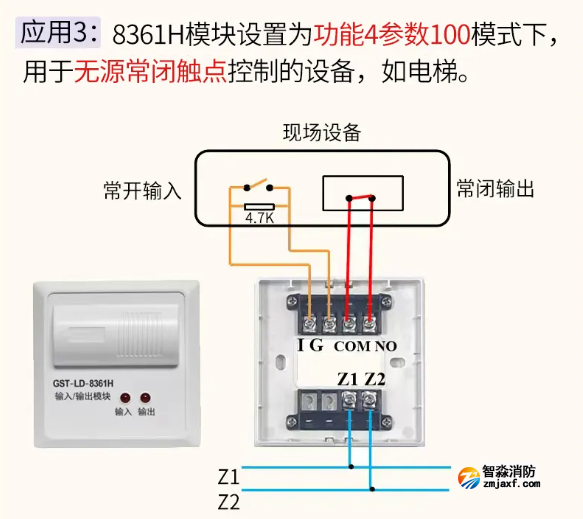 应用3：8361H模块设置为功能4参数100模式下，用于无源常闭触点控制的设备，如电梯。

现场设备

常开输入

4.7K

常闭输出

GST-LD-8361H
输入/输出模块
输入 输出

I G COM NO

Z1 Z2

Z1

Z2

智淼消防
zmjaxf.com