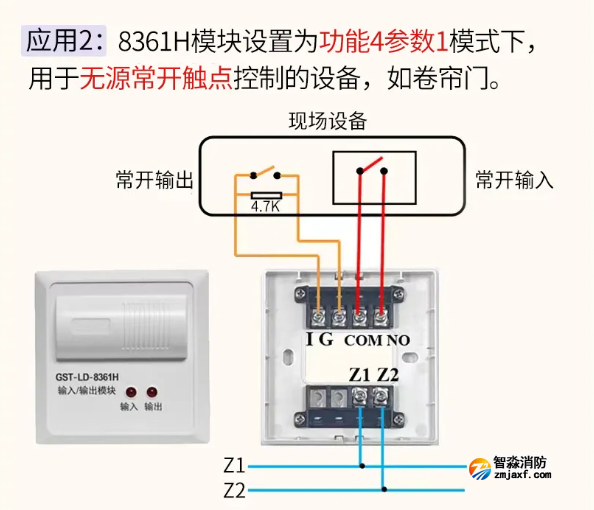 应用2：8361H模块设置为功能4参数1模式下，用于无源常开触点控制的设备，如卷帘门。

现场设备

常开输出

4.7K

常开输入

GST-LD-8361H
输入/输出模块
输入 输出

I G COM NO

Z1 Z2

Z1

Z2

智淼消防
zmjaxf.com